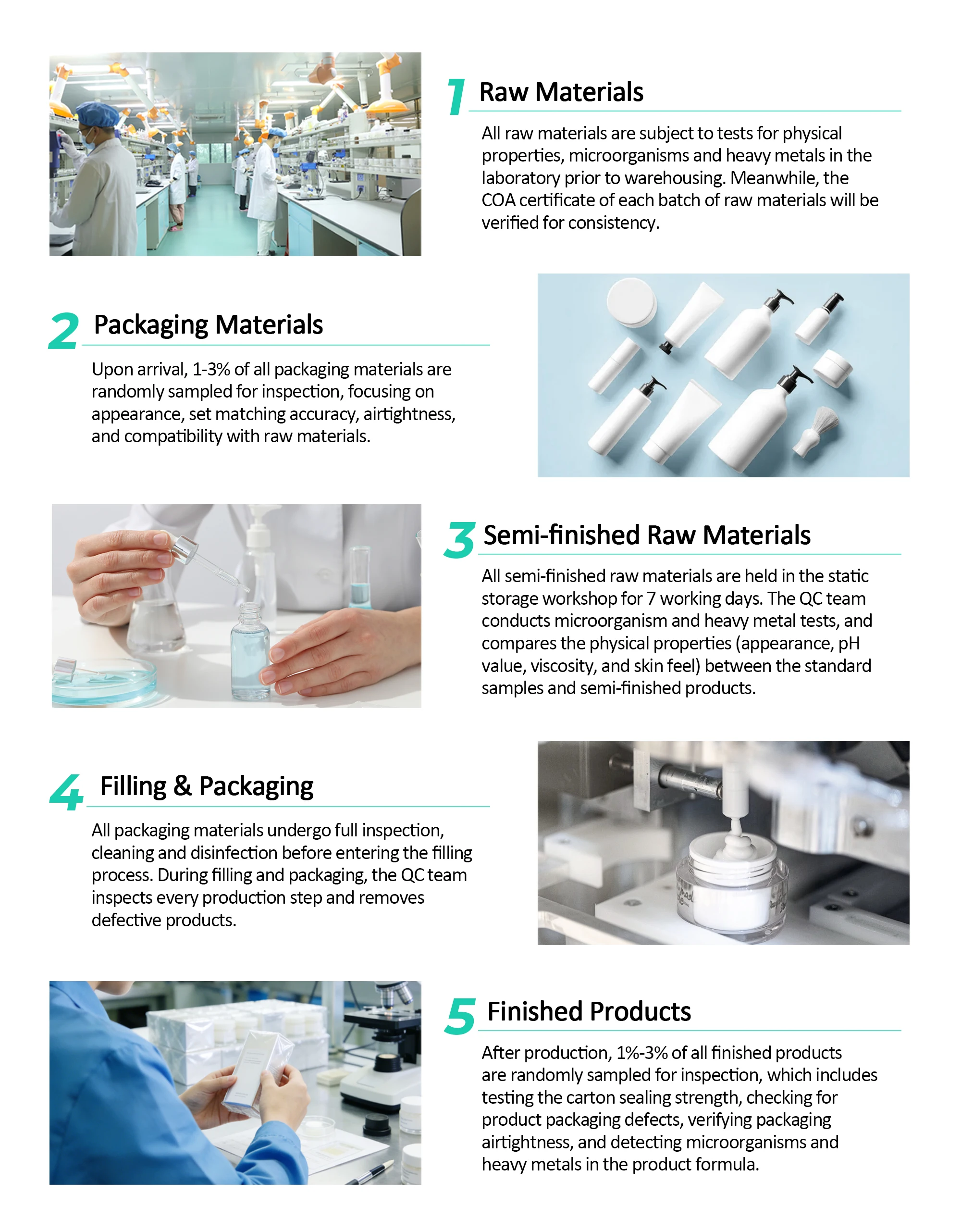 1 Raw Materials

All raw materials are subject to tests for physical properties, microorganisms and heavy metals in the laboratory prior to warehousing. Meanwhile, the COA certificate of each batch of raw materials will be verified for consistency.

2 Packaging Materials

Upon arrival, 1-3% of all packaging materials are randomly sampled for inspection, focusing on appearance, set matching accuracy, airtightness, and compatibility with raw materials.

3 Semi-finished Raw Materials

All semi-finished raw materials are held in the static storage workshop for 7 working days. The QC team conducts microorganism and heavy metal tests, and compares the physical properties (appearance, pH value, viscosity, and skin feel) between the standard samples and semi-finished products.

4 Filling & Packaging

All packaging materials undergo full inspection, cleaning and disinfection before entering the filling process. During filling and packaging, the QC team inspects every production step and removes defective products.

5 Finished Products

After production, 1%-3% of all finished products are randomly sampled for inspection, which includes testing the carton sealing strength, checking for product packaging defects, verifying packaging airtightness, and detecting microorganisms and heavy metals in the product formula.