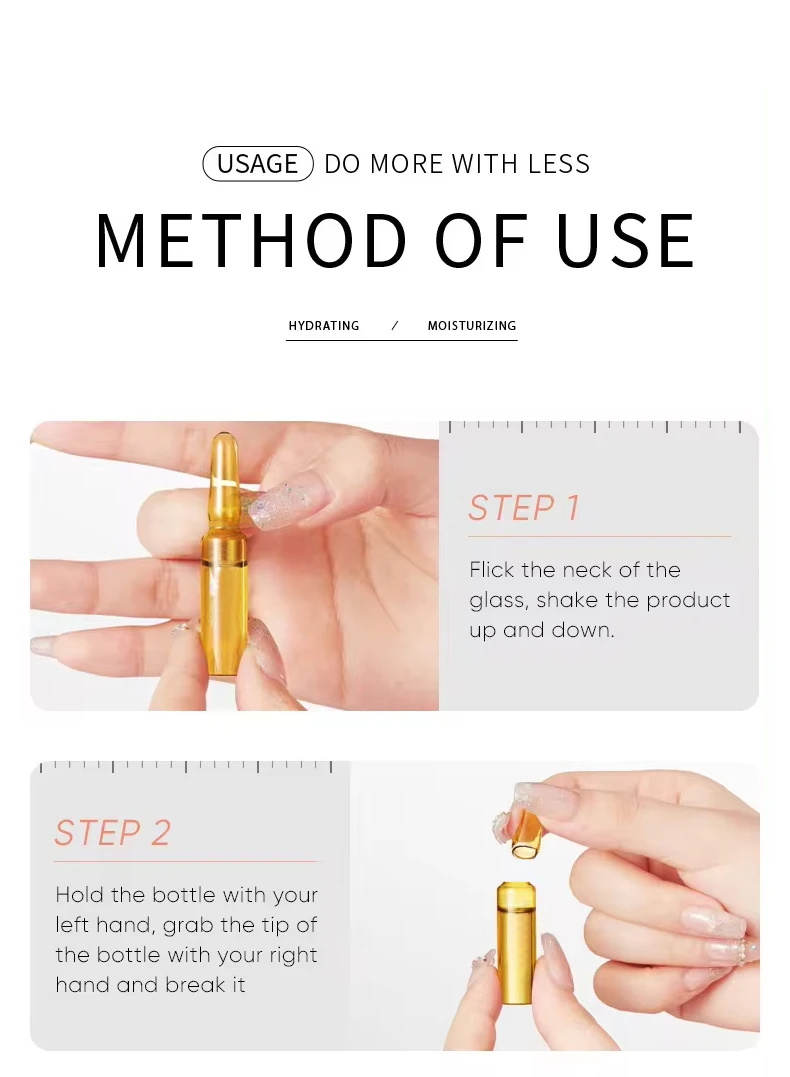 USAGE DO MORE WITH LESS

METHOD OF USE

HYDRATING / MOISTURIZING

STEP 1

Flick the neck of the glass, shake the product up and down.

STEP 2

Hold the bottle with your left hand, grab the tip of the bottle with your right hand and break it