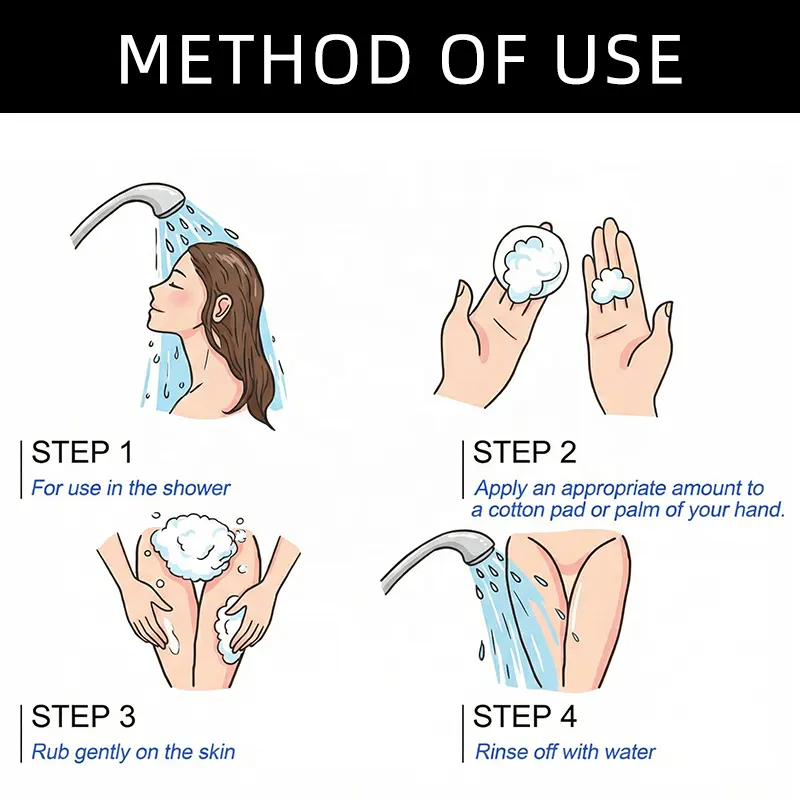 METHOD OF USE

STEP 1
For use in the shower

STEP 2
Apply an appropriate amount to a cotton pad or palm of your hand.

STEP 3
Rub gently on the skin

STEP 4
Rinse off with water